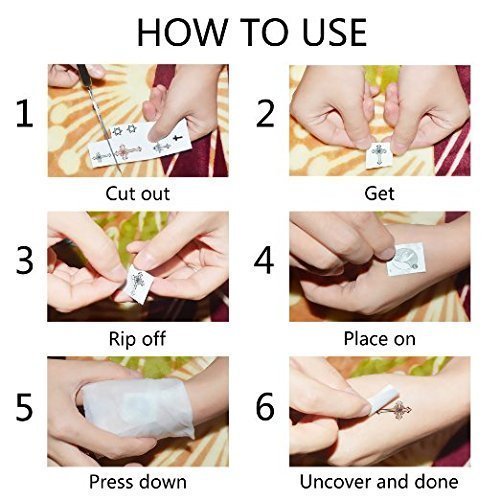 HOW TO USE

1
Cut out

2
Get

3
Rip off

4
Place on

5
Press down

6
Uncover and done