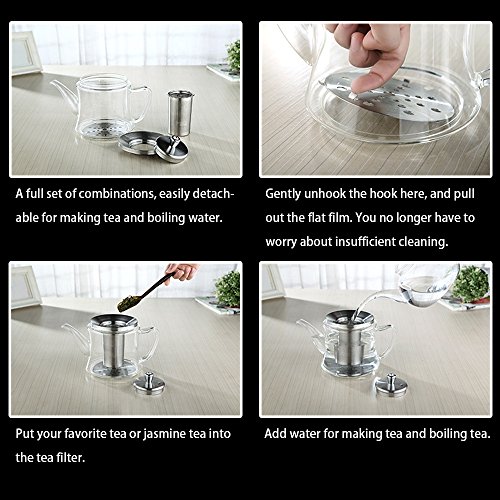 A full set of combinations, easily detachable for making tea and boiling water.

Gently unhook the hook here, and pull out the flat film. You no longer have to worry about insufficient cleaning.

Put your favorite tea or jasmine tea into the tea filter.

Add water for making tea and boiling tea.