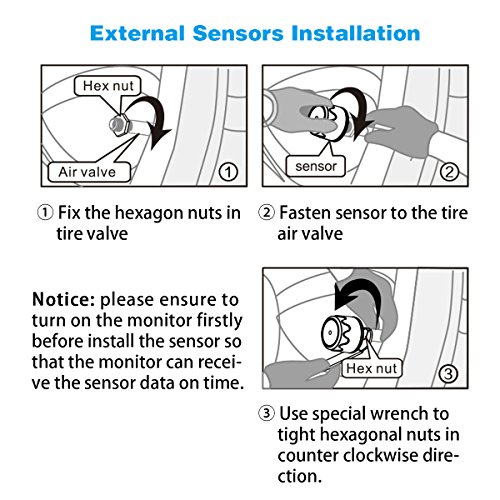 External Sensors Installation

Hex nut

Air valve

①

sensor

②

① Fix the hexagon nuts in tire valve

② Fasten sensor to the tire air valve

Notice: please ensure to turn on the monitor firstly before install the sensor so that the monitor can receive the sensor data on time.

Hex nut

③

③ Use special wrench to tight hexagonal nuts in counter clockwise direction.