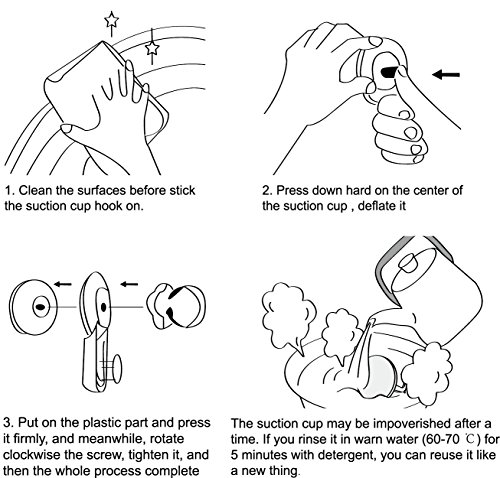 1. Clean the surfaces before stick the suction cup hook on.

2. Press down hard on the center of the suction cup , deflate it

3. Put on the plastic part and press it firmly, and meanwhile, rotate clockwise the screw, tighten it, and then the whole process complete

The suction cup may be impoverished after a time. If you rinse it in warn water (60-70 ℃) for 5 minutes with detergent, you can reuse it like a new thing.