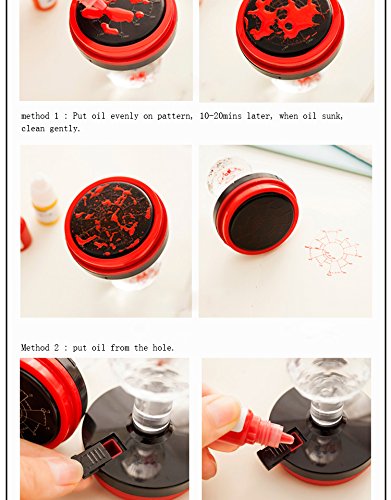 method 1 : Put oil evenly on pattern, 10-20mins later, when oil sunk, clean gently.

Method 2 : put oil from the hole.