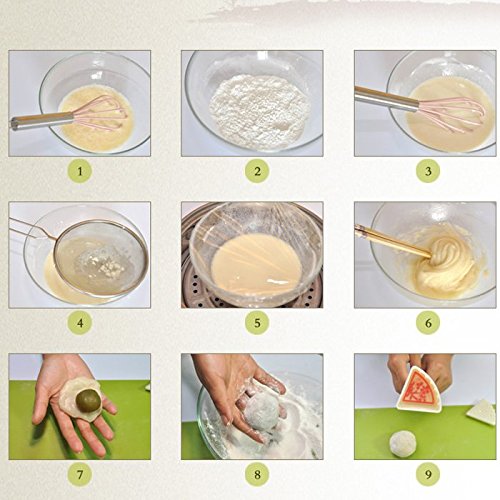 1

2

3

4

5

6

7

8

9