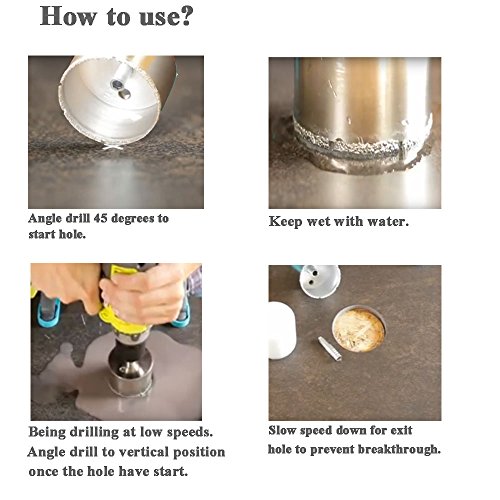 How to use?

Angle drill 45 degrees to start hole.

Keep wet with water.

Being drilling at low speeds. Angle drill to vertical position once the hole have start.

Slow speed down for exit hole to prevent breakthrough.