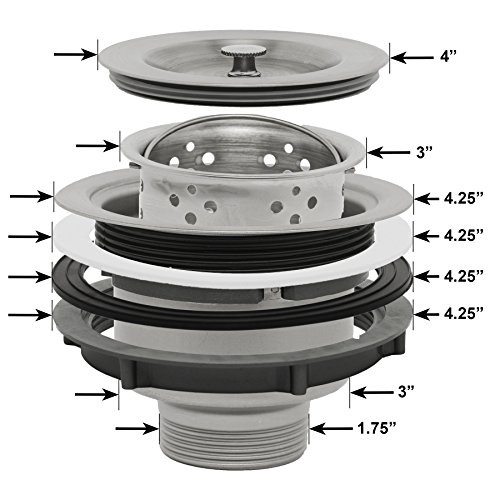 4”
3”
4.25”
4.25”
4.25”
4.25”
3”
1.75”