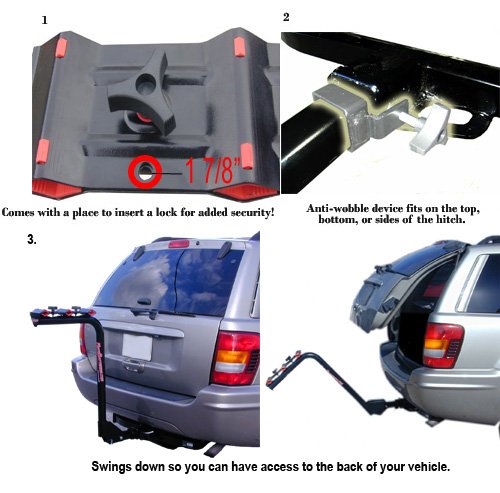 1

1 7/8"

Comes with a place to insert a lock for added security!

2

Anti-wobble device fits on the top, bottom, or sides of the hitch.

3.

Swings down so you can have access to the back of your vehicle.