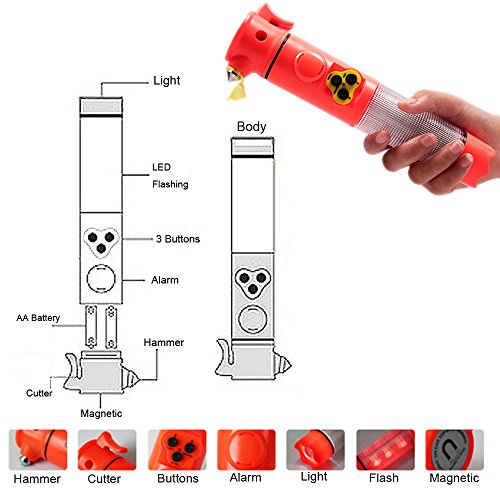 Light

LED Flashing

3 Buttons

Alarm

AA Battery

Hammer

Cutter

Magnetic

Body

Hammer Cutter Buttons Alarm Light Flash Magnetic