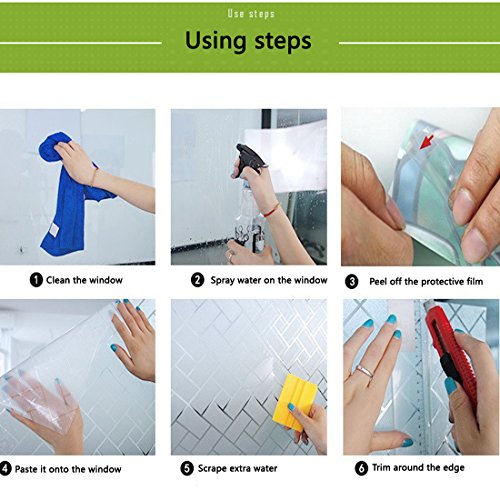 Use steps

Using steps

1 Clean the window

2 Spray water on the window

3 Peel off the protective film

4 Paste it onto the window

5 Scrape extra water

6 Trim around the edge