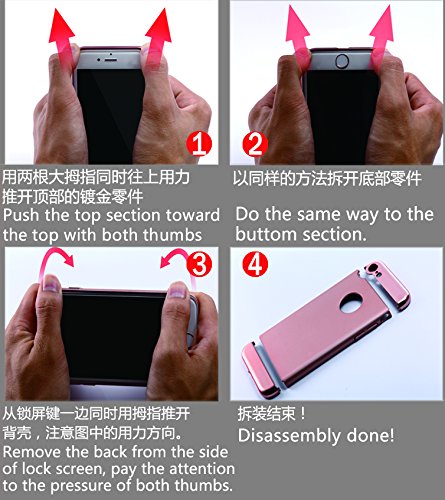 1

用两根大拇指同时往上用力推开顶部的镀金零件
Push the top section toward the top with both thumbs

2

以同样的方法拆开底部零件
Do the same way to the buttom section.

3

从锁屏键一边同时用拇指推开背壳，注意图中的用力方向。
Remove the back from the side of lock screen, pay the attention to the pressure of both thumbs.

4

拆装结束！
Disassembly done!