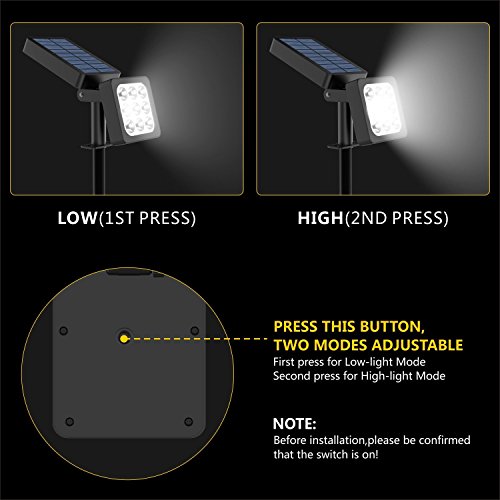 LOW(1ST PRESS)

HIGH(2ND PRESS)

PRESS THIS BUTTON, TWO MODES ADJUSTABLE
First press for Low-light Mode
Second press for High-light Mode

NOTE:
Before installation,please be confirmed that the switch is on!