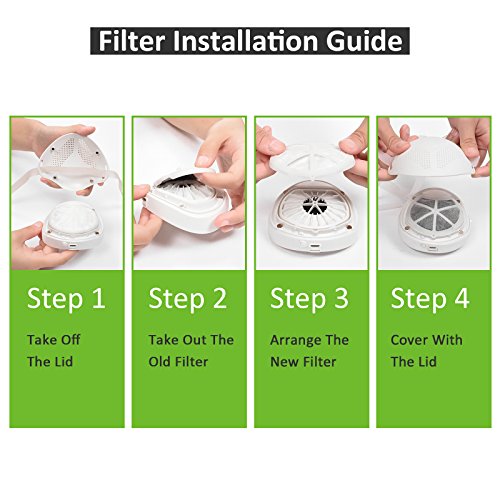 Filter Installation Guide

Step 1

Take Off The Lid

Step 2

Take Out The Old Filter

Step 3

Arrange The New Filter

Step 4

Cover With The Lid