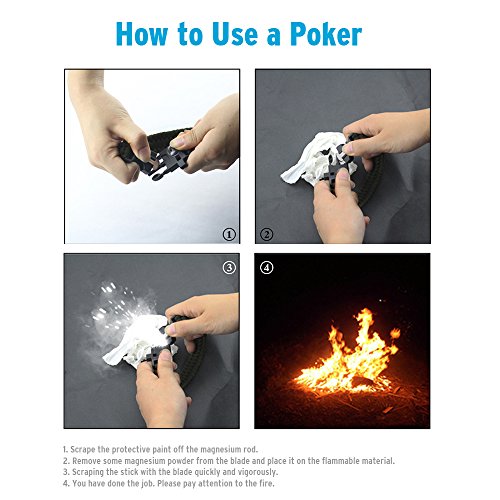 How to Use a Poker

①

②

③

④

1. Scrape the protective paint off the magnesium rod.
2. Remove some magnesium powder from the blade and place it on the flammable material.
3. Scraping the stick with the blade quickly and vigorously.
4. You have done the job. Please pay attention to the fire.