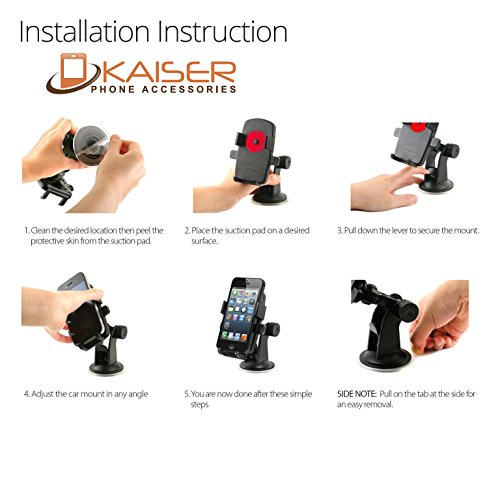 Installation Instruction

KAISER
PHONE ACCESSORIES

1. Clean the desired location then peel the protective skin from the suction pad.

2. Place the suction pad on a desired surface.

3. Pull down the lever to secure the mount.

4. Adjust the car mount in any angle

5. You are now done after these simple steps

SIDE NOTE: Pull on the tab at the side for an easy removal.