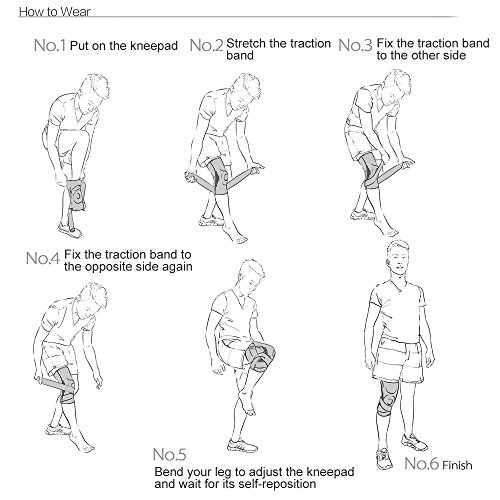 How to Wear

No.1 Put on the kneepad

No.2 Stretch the traction band

No.3 Fix the traction band to the other side

No.4 Fix the traction band to the opposite side again

No.5
Bend your leg to adjust the kneepad and wait for its self-reposition

No.6 Finish