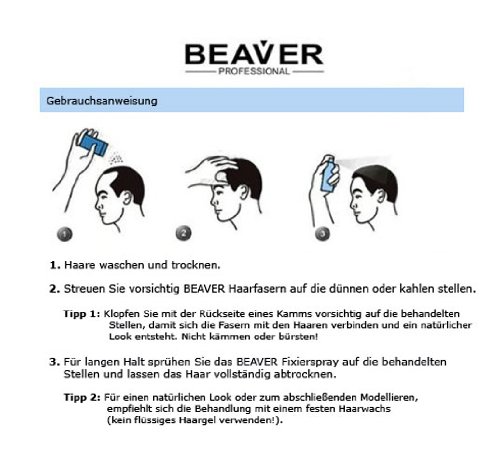 BEAVER
PROFESSIONAL

Gebrauchsanweisung

1

2

3

1. Haare waschen und trocknen.

2. Streuen Sie vorsichtig BEAVER Haarfasern auf die dünnen oder kahlen stellen.

Tipp 1: Klopfen Sie mit der Rückseite eines Kamms vorsichtig auf die behandelten Stellen, damit sich die Fasern mit den Haaren verbinden und ein natürlicher Look entsteht. Nicht kämmen oder bürsten!

3. Für langen Halt sprühen Sie das BEAVER Fixierspray auf die behandelten Stellen und lassen das Haar vollständig abtrocknen.

Tipp 2: Für einen natürlichen Look oder zum abschließenden Modellieren, empfiehlt sich die Behandlung mit einem festen Haarwachs (kein flüssiges Haargel verwenden!).