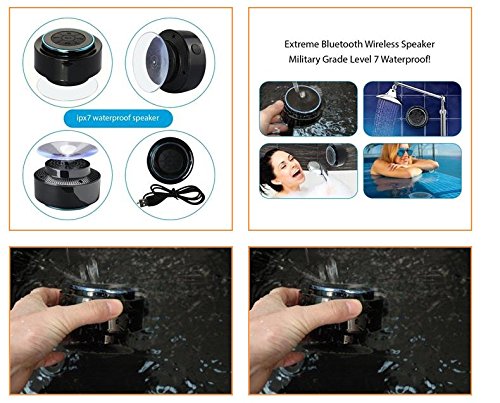 ipx7 waterproof speaker

Extreme Bluetooth Wireless Speaker
Military Grade Level 7 Waterproof!