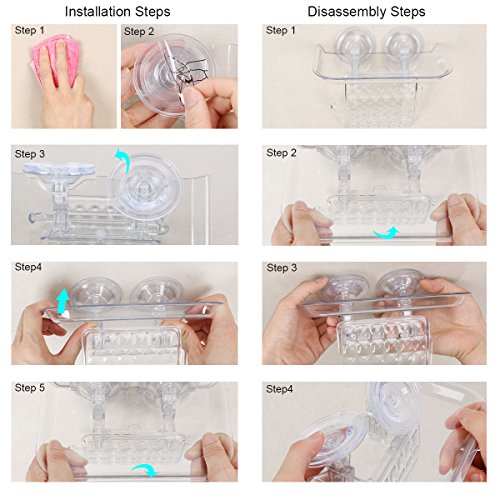 Installation Steps

Step 1

Step 2

Step 3

Step4

Step 5

Disassembly Steps

Step 1

Step 2

Step 3

Step4