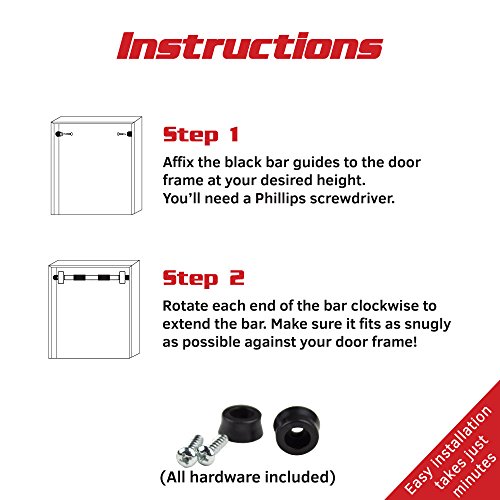 Instructions

Step 1

Affix the black bar guides to the door frame at your desired height. You'll need a Phillips screwdriver.

Step 2

Rotate each end of the bar clockwise to extend the bar. Make sure it fits as snugly as possible against your door frame!

(All hardware included)

Easy installation takes just minutes