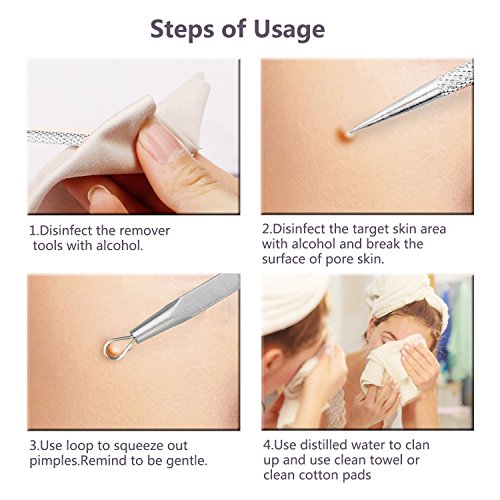 Steps of Usage

1.Disinfect the remover tools with alcohol.

2.Disinfect the target skin area with alcohol and break the surface of pore skin.

3.Use loop to squeeze out pimples.Remind to be gentle.

4.Use distilled water to clan up and use clean towel or clean cotton pads