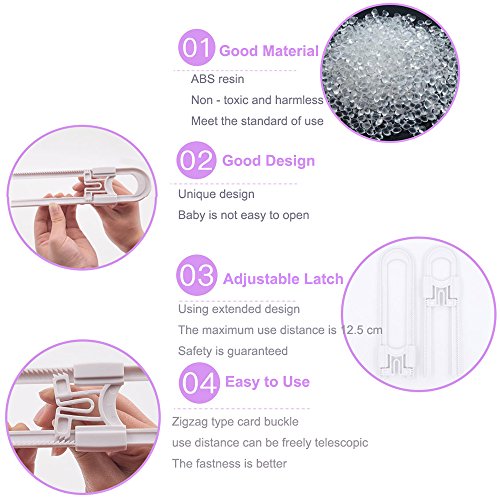 01 Good Material

ABS resin

Non - toxic and harmless

Meet the standard of use

02 Good Design

Unique design

Baby is not easy to open

03 Adjustable Latch

Using extended design

The maximum use distance is 12.5 cm

Safety is guaranteed

04 Easy to Use

Zigzag type card buckle

use distance can be freely telescopic

The fastness is better