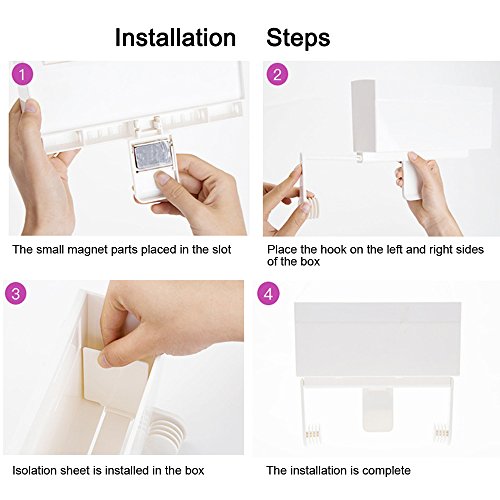 Installation Steps

1

The small magnet parts placed in the slot

2

Place the hook on the left and right sides of the box

3

Isolation sheet is installed in the box

4

The installation is complete