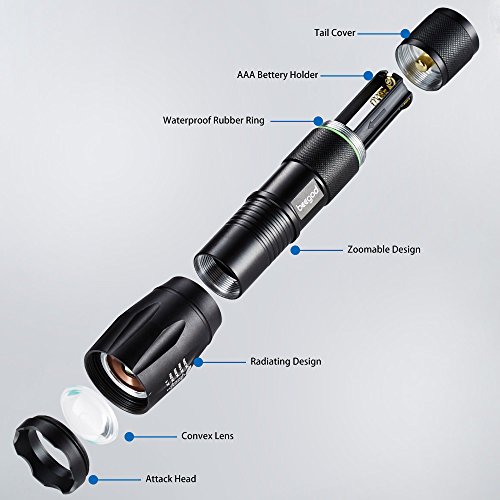 Tail Cover

AAA Bettery Holder

Waterproof Rubber Ring

beegod

Zoomable Design

Radiating Design

Convex Lens

Attack Head