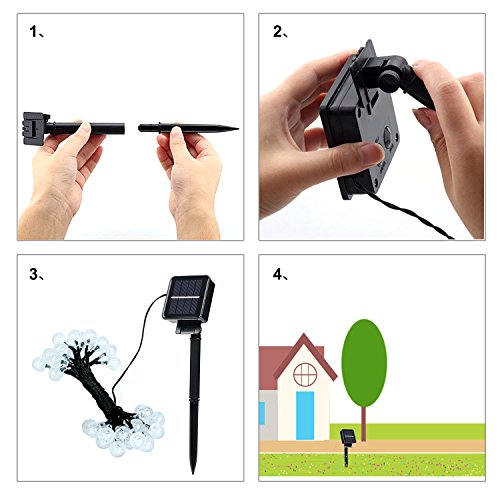 1、

2、

3、

4、