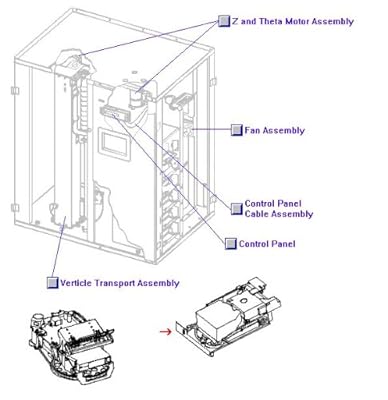 Z and Theta Motor Assembly

Fan Assembly

Control Panel Cable Assembly

Control Panel

Verticle Transport Assembly