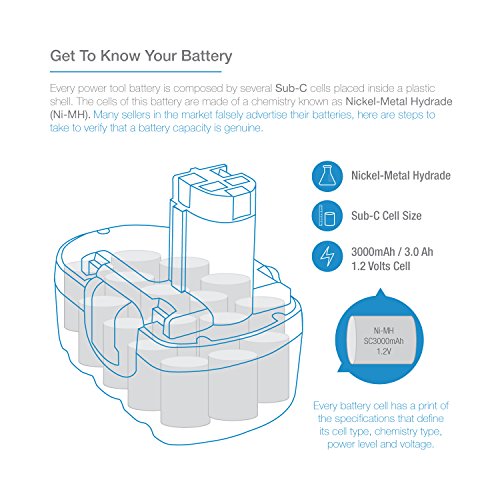 Get To Know Your Battery

Every power tool battery is composed by several Sub-C cells placed inside a plastic shell. The cells of this battery are made of a chemistry known as Nickel-Metal Hydrade (Ni-MH). Many sellers in the market falsely advertise their batteries, here are steps to take to verify that a battery capacity is genuine.

Nickel-Metal Hydrade

Sub-C Cell Size

3000mAh / 3.0 Ah
1.2 Volts Cell

Ni-MH
SC3000mAh
1.2V

Every battery cell has a print of the specifications that define its cell type, chemistry type, power level and voltage.