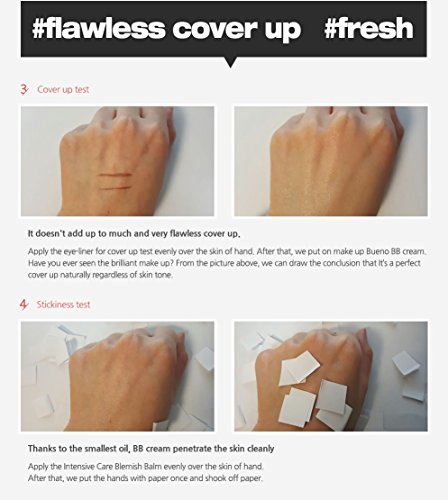 #flawless cover up #fresh

3 Cover up test

It doesn't add up to much and very flawless cover up.

Apply the eye-liner for cover up test evenly over the skin of hand. After that, we put on make up Bueno BB cream. Have you ever seen the brilliant make up? From the picture above, we can draw the conclusion that It's a perfect cover up naturally regardless of skin tone.

4 Stickiness test

Thanks to the smallest oil, BB cream penetrate the skin cleanly

Apply the Intensive Care Blemish Balm evenly over the skin of hand.
After that, we put the hands with paper once and shook off paper.