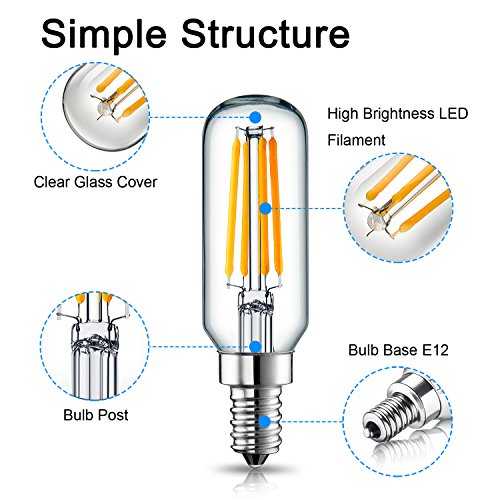 Simple Structure

High Brightness LED Filament

Clear Glass Cover

Bulb Base E12

Bulb Post