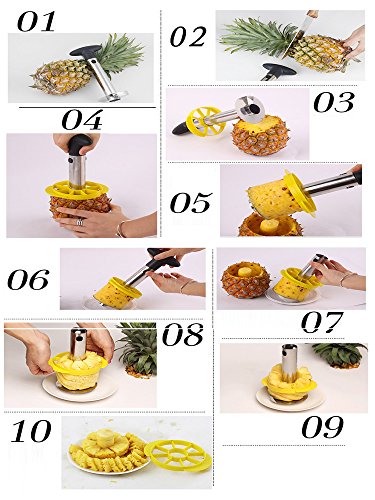 01

02

03

04

05

06

07

08

09

10