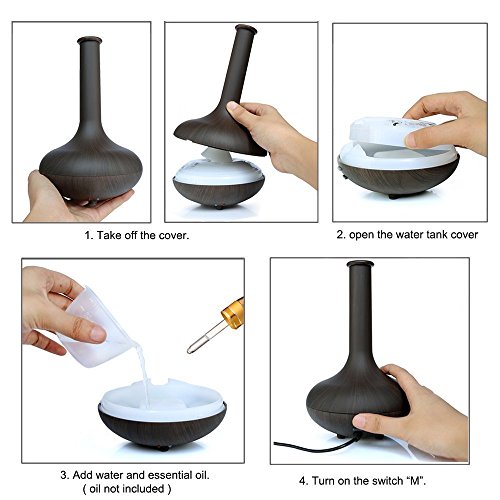 1. Take off the cover.

2. open the water tank cover

3. Add water and essential oil.
( oil not included )

4. Turn on the switch “M”.