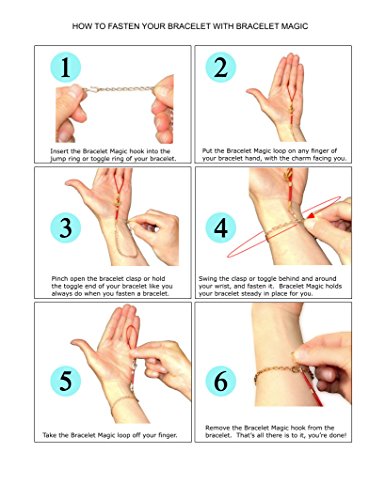 HOW TO FASTEN YOUR BRACELET WITH BRACELET MAGIC

1

Insert the Bracelet Magic hook into the jump ring or toggle ring of your bracelet.

2

Put the Bracelet Magic loop on any finger of your bracelet hand, with the charm facing you.

3

Pinch open the bracelet clasp or hold the toggle end of your bracelet like you always do when you fasten a bracelet.

4

Swing the clasp or toggle behind and around your wrist, and fasten it. Bracelet Magic holds your bracelet steady in place for you.

5

Take the Bracelet Magic loop off your finger.

6

Remove the Bracelet Magic hook from the bracelet. That's all there is to it, you're done!