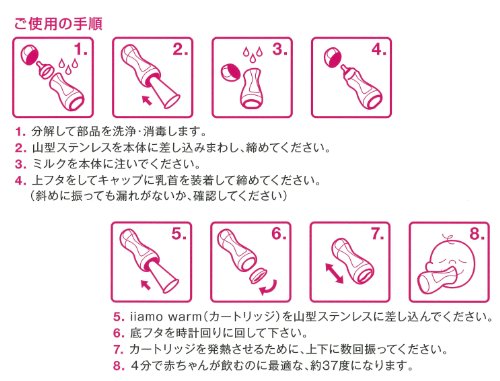 ご使用の手順

1.

2.

3.

4.

1. 分解して部品を洗浄・消毒します。
2. 山型ステンレスを本体に差し込みまわし、締めてください。
3. ミルクを本体に注いでください。
4. 上フタをしてキャップに乳首を装着して締めてください。
（斜めに振っても漏れがないか、確認してください）

5.

6.

7.

8.

5. iiamo warm（カートリッジ）を山型ステンレスに差し込んでください。
6. 底フタを時計回りに回して下さい。
7. カートリッジを発熱させるために、上下に数回振ってください。
8. 4分で赤ちゃんが飲むのに最適な、約37度になります。