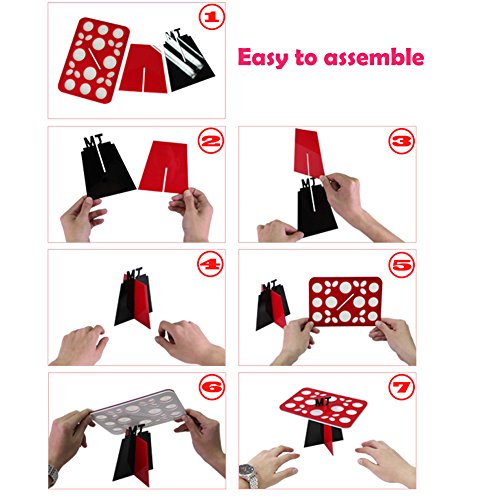 1

MT

Easy to assemble

2

MT

3

MT

4

MT

5

MT

6

MT

7

MT