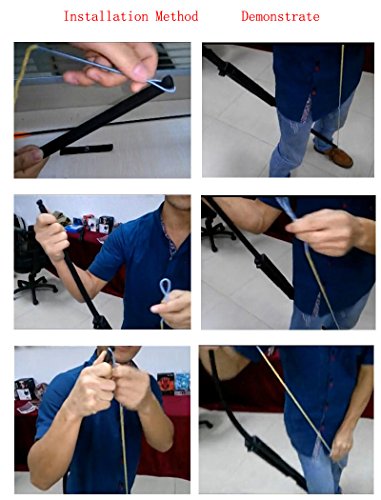 Installation Method

Demonstrate