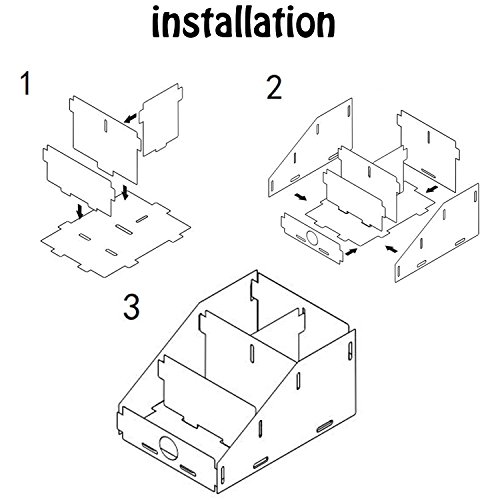 installation

1

2

3