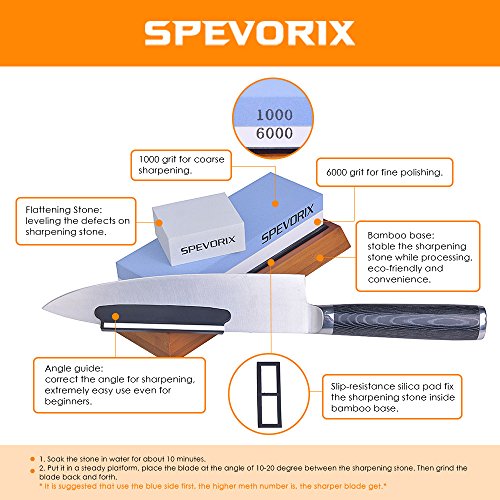 SPEVORIX

1000
6000

1000 grit for coarse sharpening.

6000 grit for fine polishing.

Flattening Stone: leveling the defects on sharpening stone.

SPEVORIX

SPEVORIX

Bamboo base: stable the sharpening stone while processing, eco-friendly and convenience.

Angle guide: correct the angle for sharpening, extremely easy use even for beginners.

Slip-resistance silica pad fix the sharpening stone inside bamboo base.

1. Soak the stone in water for about 10 minutes.
2. Put it in a steady platform, place the blade at the angle of 10-20 degree between the sharpening stone. Then grind the blade back and forth.
* It is suggested that use the blue side first, the higher meth number is, the sharper blade get.*