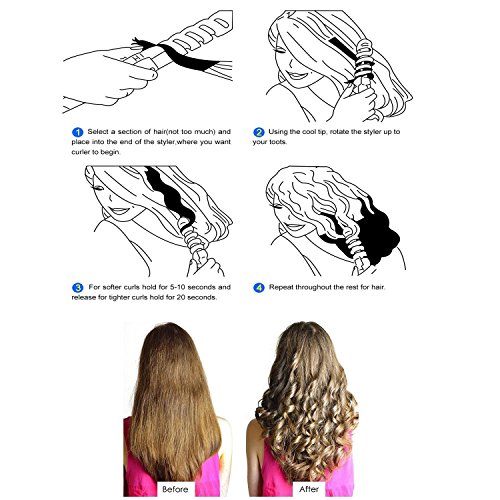 1 Select a section of hair(not too much) and place into the end of the styler,where you want curler to begin.

2 Using the cool tip, rotate the styler up to your toots.

3 For softer curls hold for 5-10 seconds and release for tighter curls hold for 20 seconds.

4 Repeat throughout the rest for hair.

Before

After