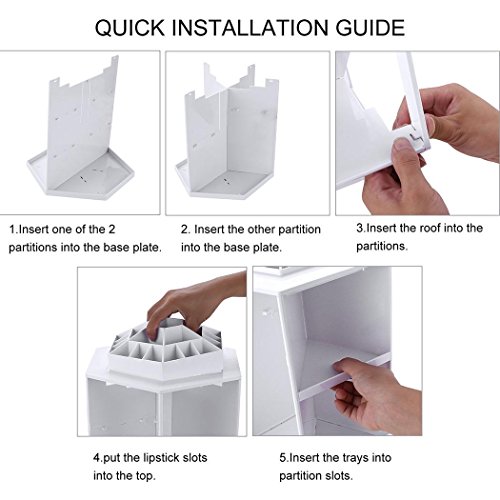 QUICK INSTALLATION GUIDE

1.Insert one of the 2 partitions into the base plate.

2. Insert the other partition into the base plate.

3.Insert the roof into the partitions.

4.put the lipstick slots into the top.

5.Insert the trays into partition slots.