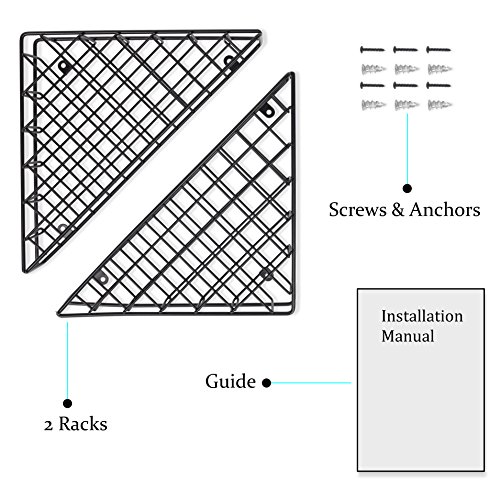 Screws & Anchors

Installation Manual

Guide

2 Racks