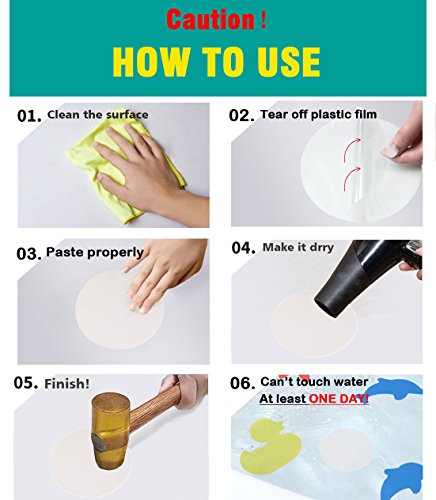 Caution !
HOW TO USE

01. Clean the surface

02. Tear off plastic film

03. Paste properly

04. Make it drry

05. Finish!

06. Can't touch water
At least ONE DAY!