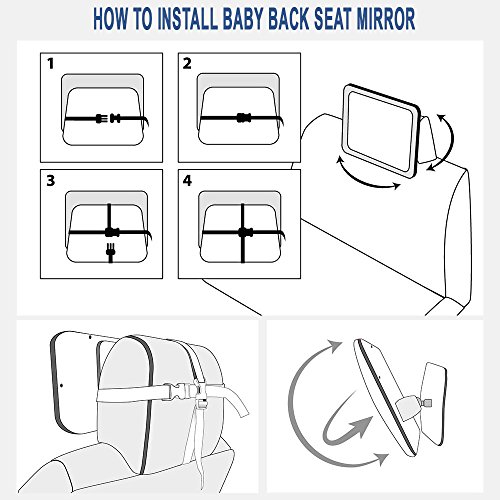 HOW TO INSTALL BABY BACK SEAT MIRROR

1

2

3

4