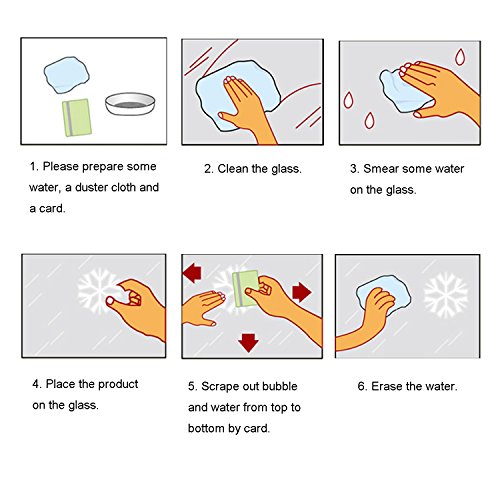 1. Please prepare some water, a duster cloth and a card.

2. Clean the glass.

3. Smear some water on the glass.

4. Place the product on the glass.

5. Scrape out bubble and water from top to bottom by card.

6. Erase the water.