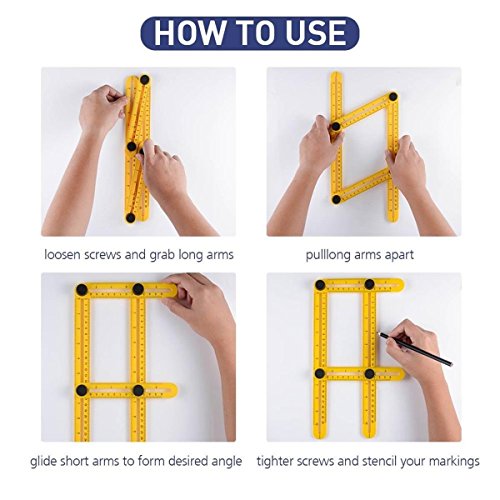 HOW TO USE

loosen screws and grab long arms

pulllong arms apart

glide short arms to form desired angle

tighter screws and stencil your markings