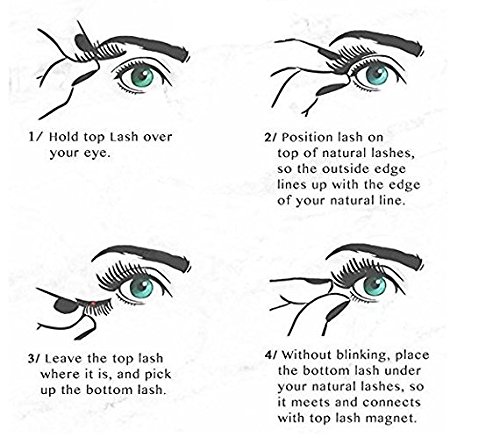 1/ Hold top Lash over your eye.

2/ Position lash on top of natural lashes, so the outside edge lines up with the edge of your natural line.

3/ Leave the top lash where it is, and pick up the bottom lash.

4/ Without blinking, place the bottom lash under your natural lashes, so it meets and connects with top lash magnet.