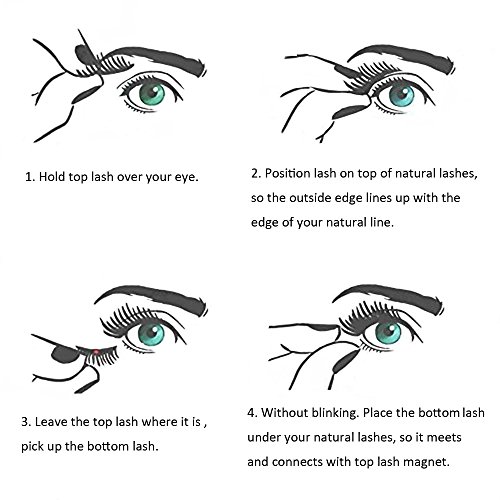 1. Hold top lash over your eye.

2. Position lash on top of natural lashes, so the outside edge lines up with the edge of your natural line.

3. Leave the top lash where it is , pick up the bottom lash.

4. Without blinking. Place the bottom lash under your natural lashes, so it meets and connects with top lash magnet.