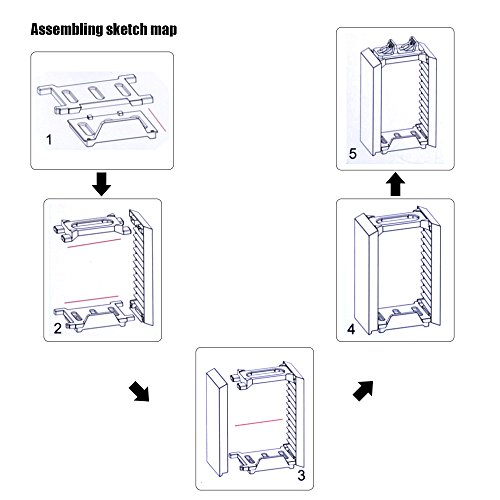 Assembling sketch map

1

2

3

4

5