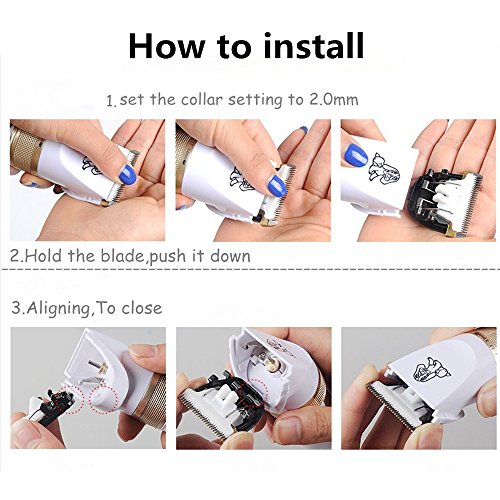 How to install

1.set the collar setting to 2.0mm

2.Hold the blade,push it down

3.Aligning,To close