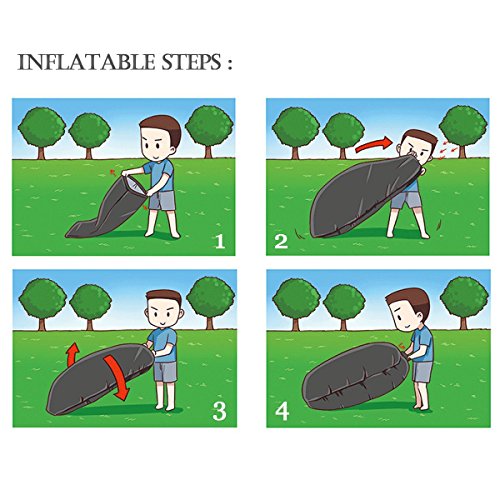 INFLATABLE STEPS :

1

2

3

4